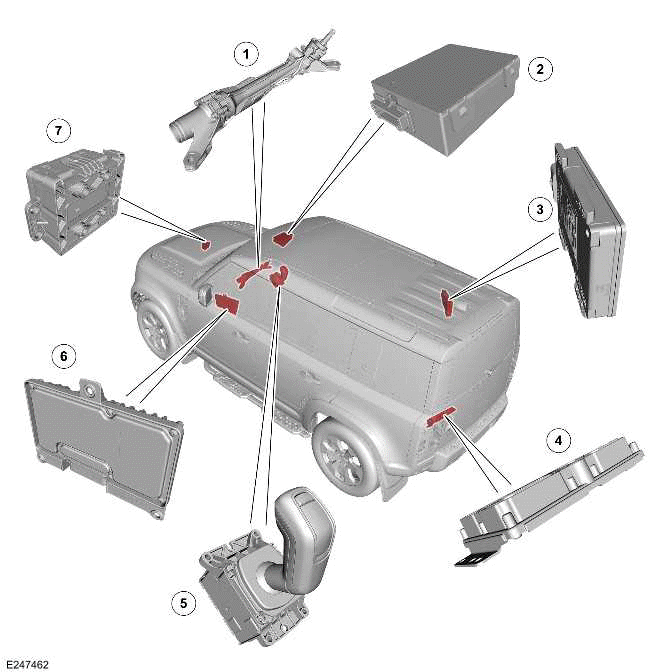 1
2
7
3
6
4
5
E247462